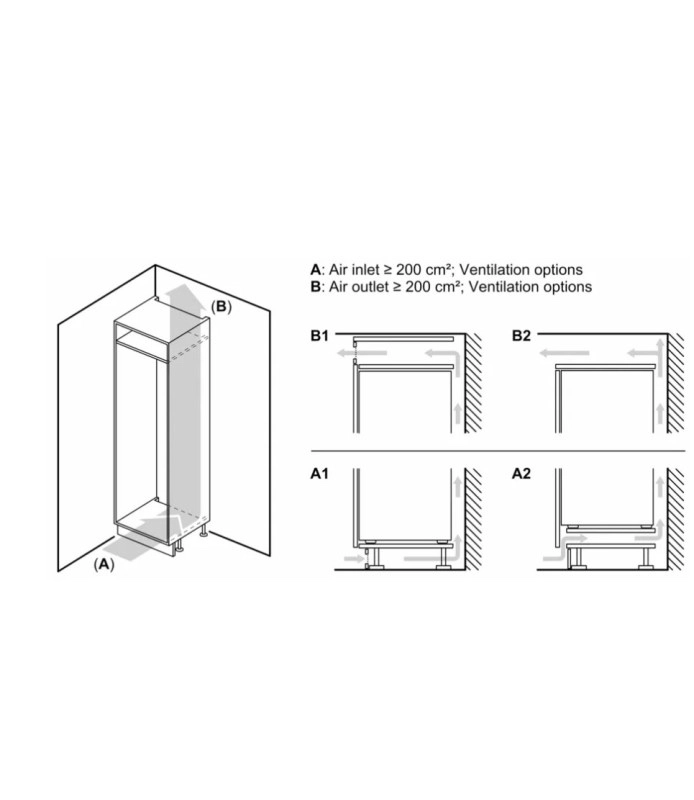 (B)

(A)

A: Air inlet ≥ 200 cm²; Ventilation options
B: Air outlet ≥ 200 cm²; Ventilation options

B1

B2

A1

A2