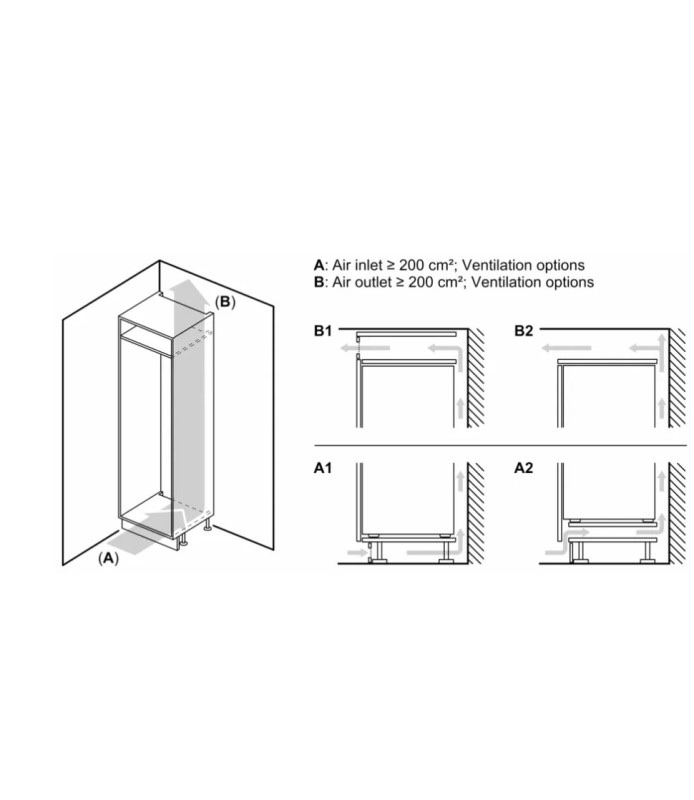 (B)

(A)

A: Air inlet ≥ 200 cm²; Ventilation options
B: Air outlet ≥ 200 cm²; Ventilation options

B1

B2

A1

A2