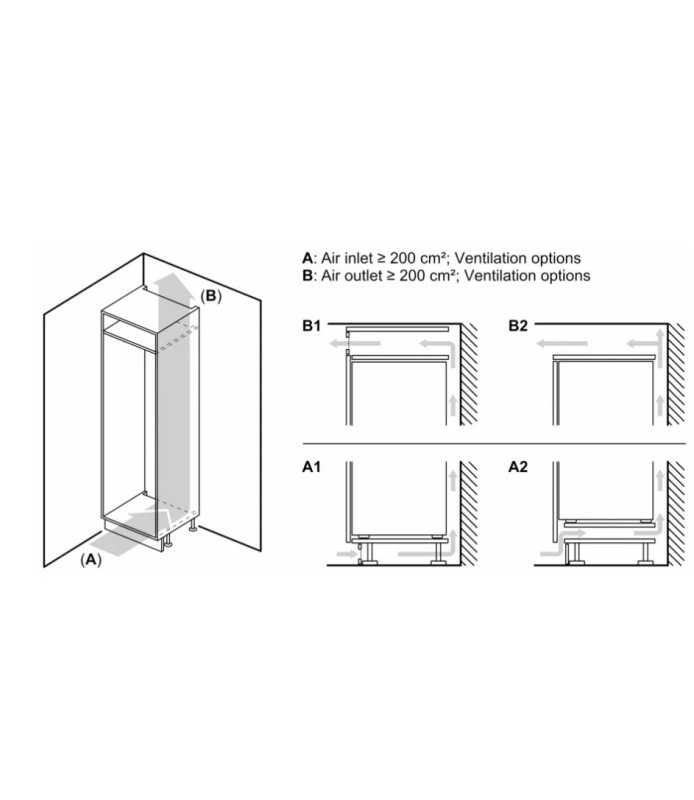 (B)

(A)

A: Air inlet ≥ 200 cm²; Ventilation options
B: Air outlet ≥ 200 cm²; Ventilation options

B1

B2

A1

A2