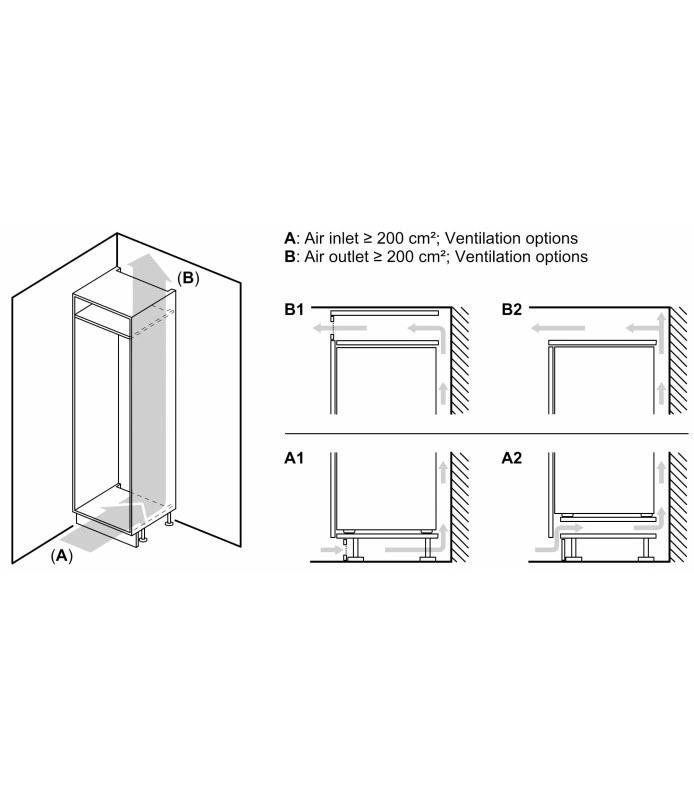 (B)

(A)

A: Air inlet ≥ 200 cm²; Ventilation options
B: Air outlet ≥ 200 cm²; Ventilation options

B1

B2

A1

A2