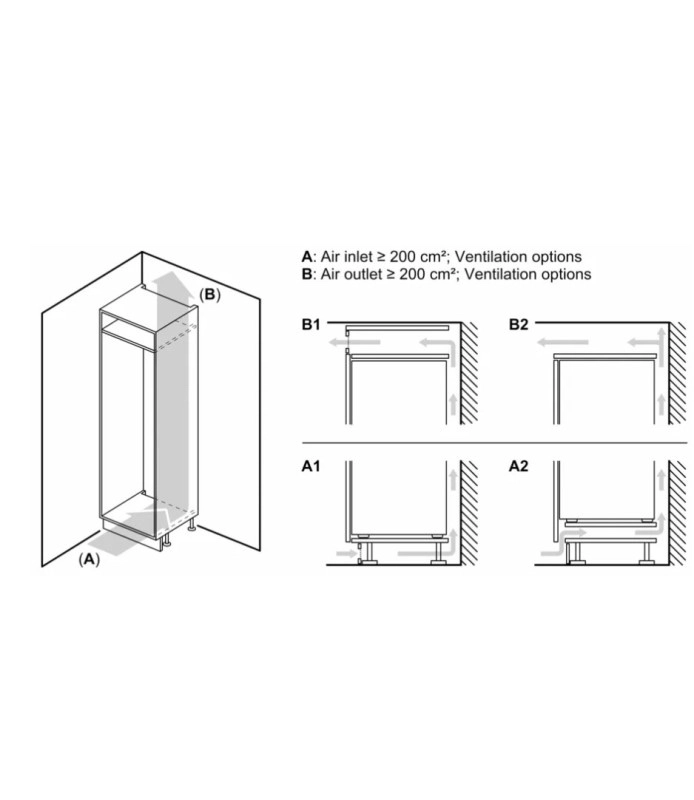 (B)

(A)

A: Air inlet ≥ 200 cm²; Ventilation options
B: Air outlet ≥ 200 cm²; Ventilation options

B1

B2

A1

A2