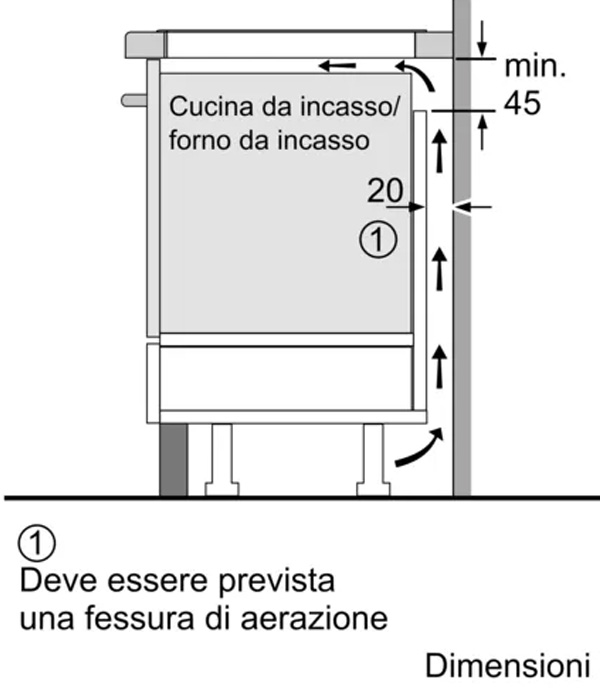 min. 45

Cucina da incasso/ forno da incasso

20

①

①
Deve essere prevista una fessura di aerazione

Dimensioni