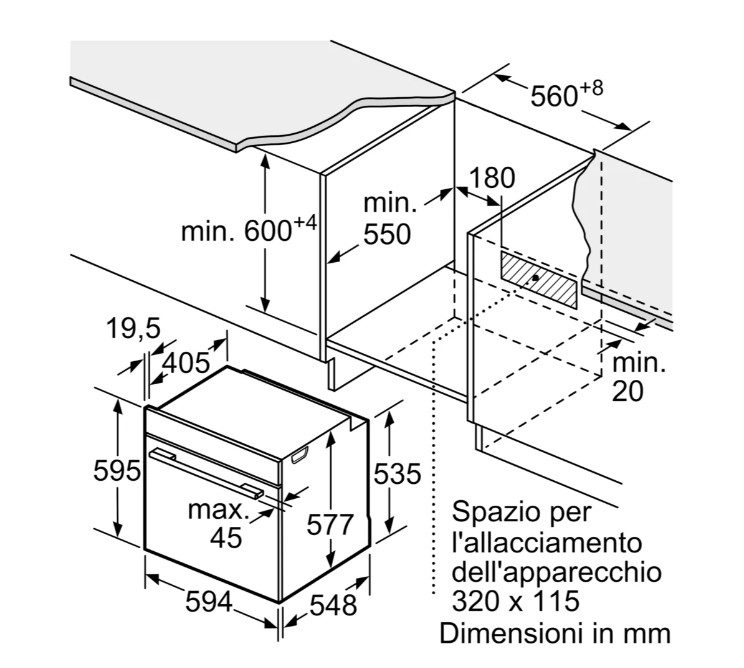 $560^{+8}$

180

min. $600^{+4}$

min. 550

19,5

405

min. 20

595

535

max. 45

577

594

548

Spazio per l'allacciamento dell'apparecchio 320 x 115

Dimensioni in mm